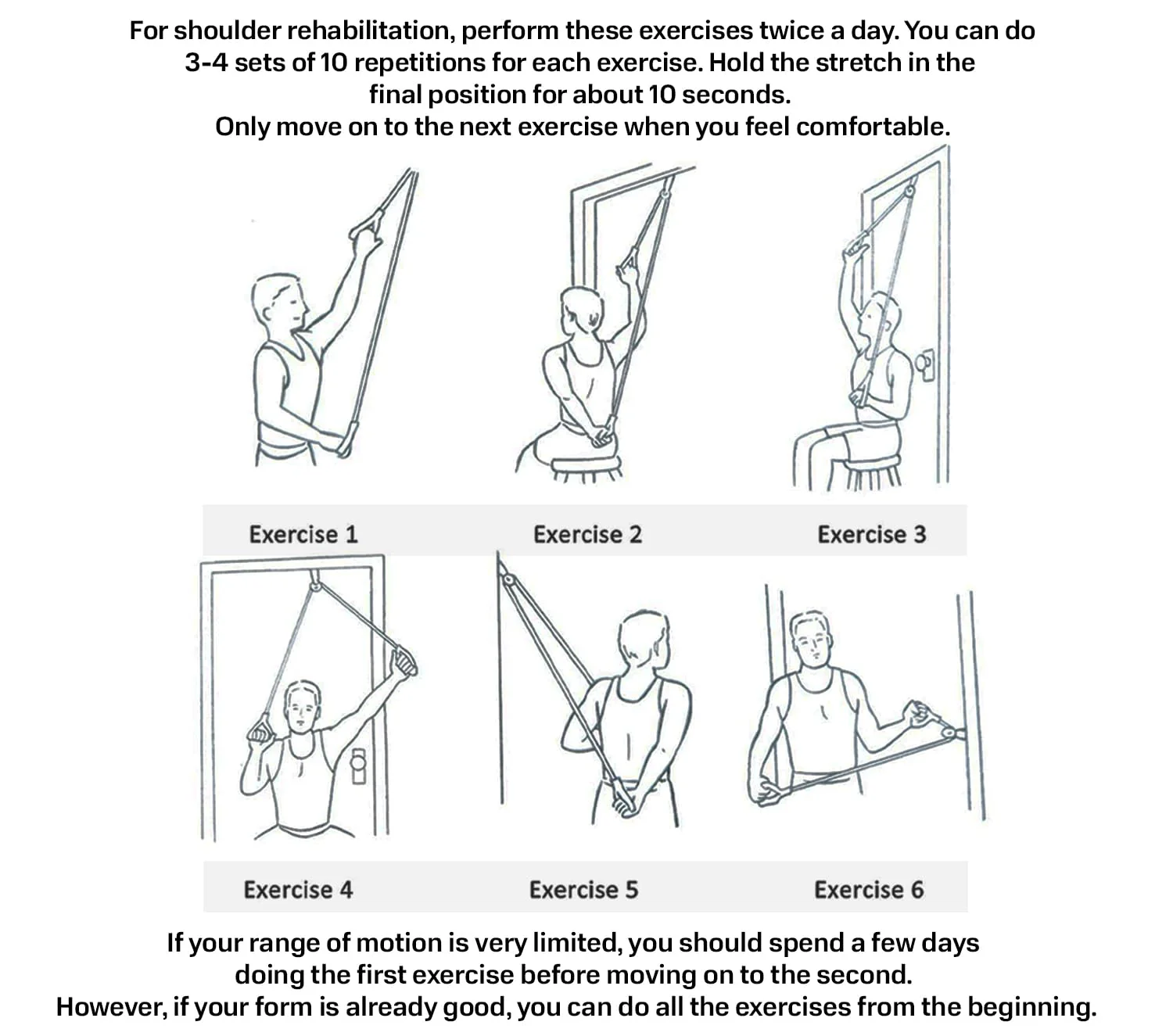 For shoulder rehabilitation, perform these exercises twice a day. You can do 3-4 sets of 10 repetitions for each exercise. Hold the stretch in the final position for about 10 seconds.
Only move on to the next exercise when you feel comfortable.

Exercise 1

Exercise 2

Exercise 3

Exercise 4

Exercise 5

Exercise 6

If your range of motion is very limited, you should spend a few days doing the first exercise before moving on to the second.
However, if your form is already good, you can do all the exercises from the beginning.